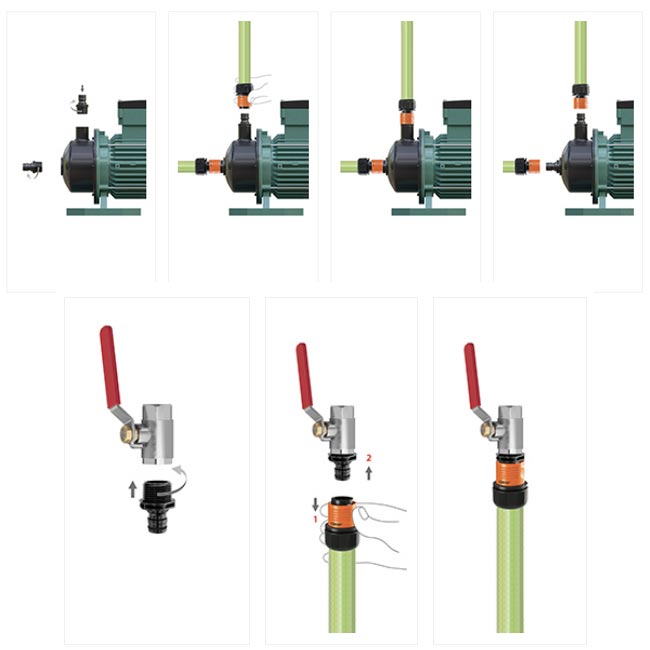 2

1