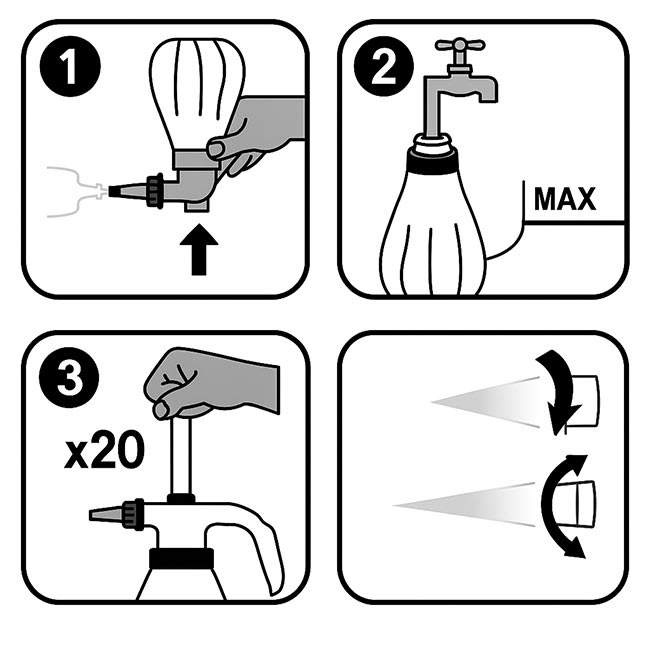 1

2

MAX

3

x20